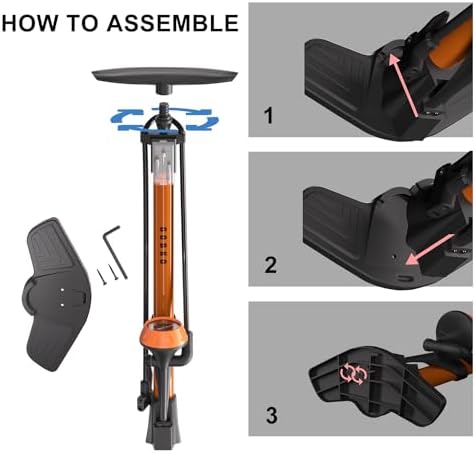 HOW TO ASSEMBLE

1

2

3