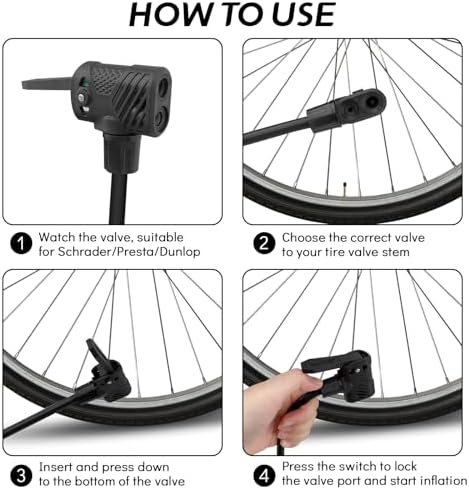 HOW TO USE

1 Watch the valve, suitable for Schrader/Presta/Dunlop

2 Choose the correct valve to your tire valve stem

3 Insert and press down to the bottom of the valve

4 Press the switch to lock the valve port and start inflation