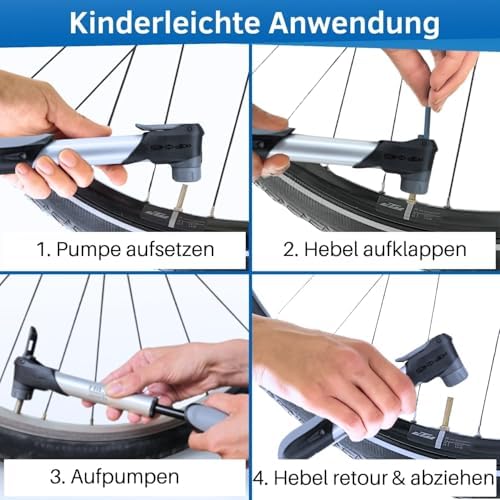 Kinderleichte Anwendung

1. Pumpe aufsetzen

2. Hebel aufklappen

3. Aufpumpen

4. Hebel retour & abziehen