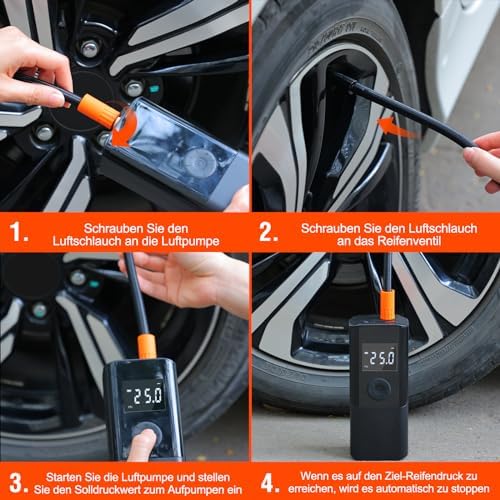 1.
Schrauben Sie den Luftschlauch an die Luftpumpe

2.
Schrauben Sie den Luftschlauch an das Reifenventil

25.0

25.0

3.
Starten Sie die Luftpumpe und stellen Sie den Solldruckwert zum Aufpumpen ein

4.
Wenn es auf den Ziel-Reifendruck zu erreichen, wird es automatisch zu stoppen