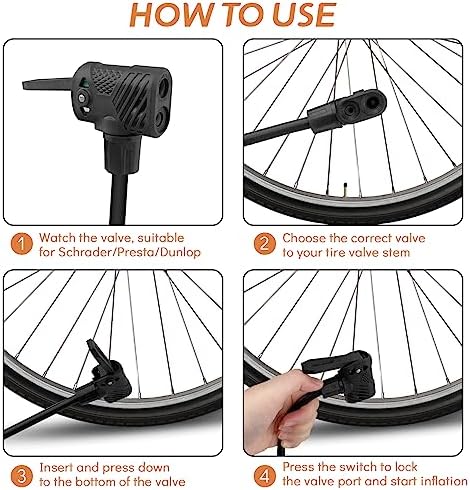 HOW TO USE

1 Watch the valve, suitable for Schrader/Presta/Dunlop

2 Choose the correct valve to your tire valve stem

3 Insert and press down to the bottom of the valve

4 Press the switch to lock the valve port and start inflation