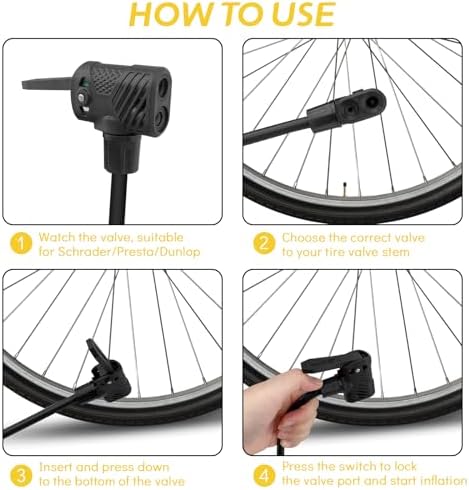 HOW TO USE

1 Watch the valve, suitable for Schrader/Presta/Dunlop

2 Choose the correct valve to your tire valve stem

3 Insert and press down to the bottom of the valve

4 Press the switch to lock the valve port and start inflation