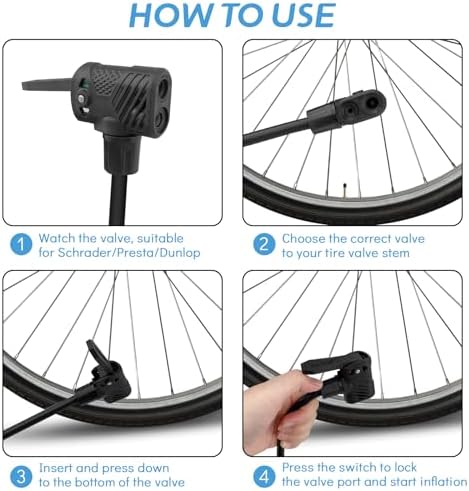 HOW TO USE

1 Watch the valve, suitable for Schrader/Presta/Dunlop

2 Choose the correct valve to your tire valve stem

3 Insert and press down to the bottom of the valve

4 Press the switch to lock the valve port and start inflation