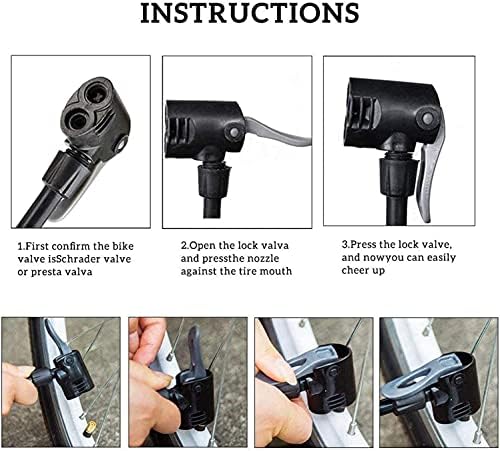 INSTRUCTIONS

1.First confirm the bike valve isSchrader valve or presta valva

2.Open the lock valva and pressthe nozzle against the tire mouth

3.Press the lock valve, and nowyou can easily cheer up