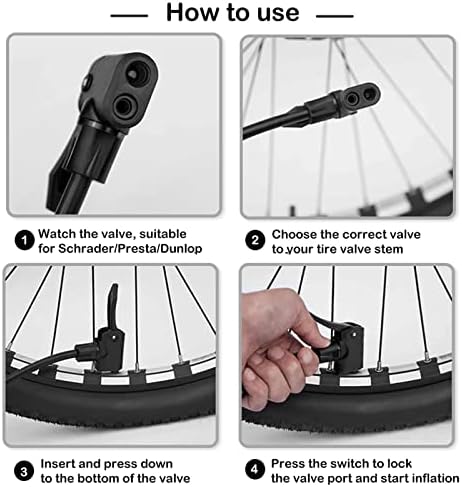 How to use

1 Watch the valve, suitable for Schrader/Presta/Dunlop

2 Choose the correct valve to your tire valve stem

3 Insert and press down to the bottom of the valve

4 Press the switch to lock the valve port and start inflation